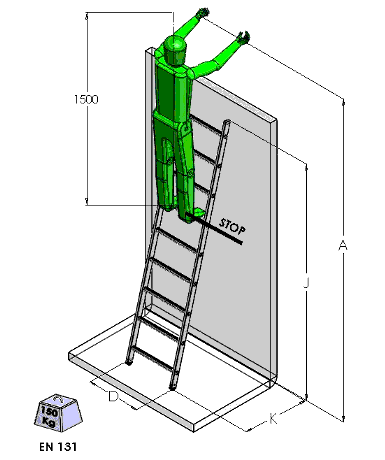 1500

STOP

A

J

D

K

150 Kg

EN 131